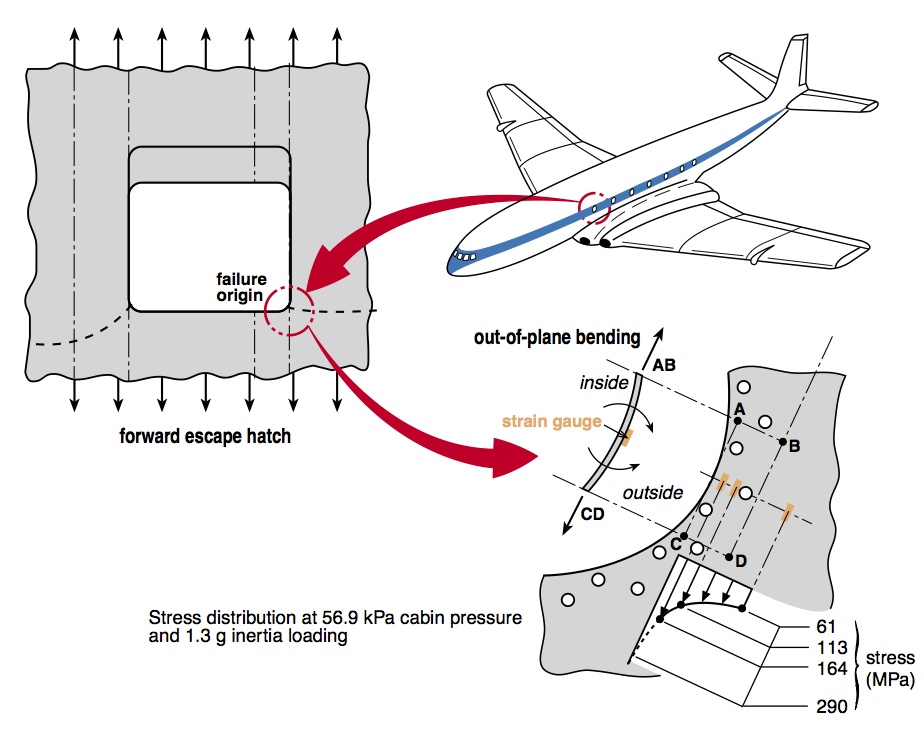 failure origin

forward escape hatch

out-of-plane bending

AB

inside

strain gauge

outside

CD

A

B

C

D

Stress distribution at 56.9 kPa cabin pressure and 1.3 g inertia loading

61

113

164

290

stress (MPa)